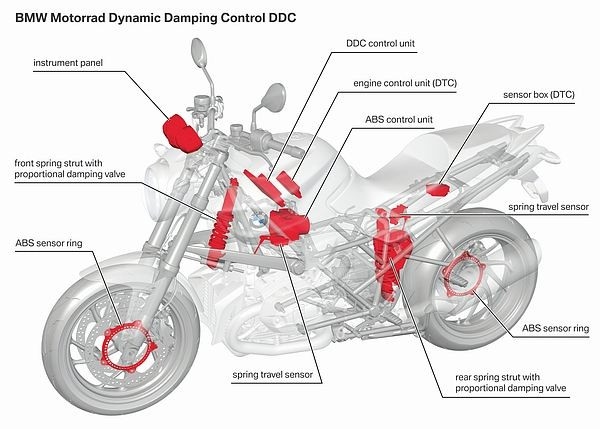 BMW Motorrad Dynamic Damping Control DDC

instrument panel

DDC control unit

engine control unit (DTC)

sensor box (DTC)

ABS control unit

front spring strut with proportional damping valve

spring travel sensor

ABS sensor ring

ABS sensor ring

spring travel sensor

rear spring strut with proportional damping valve